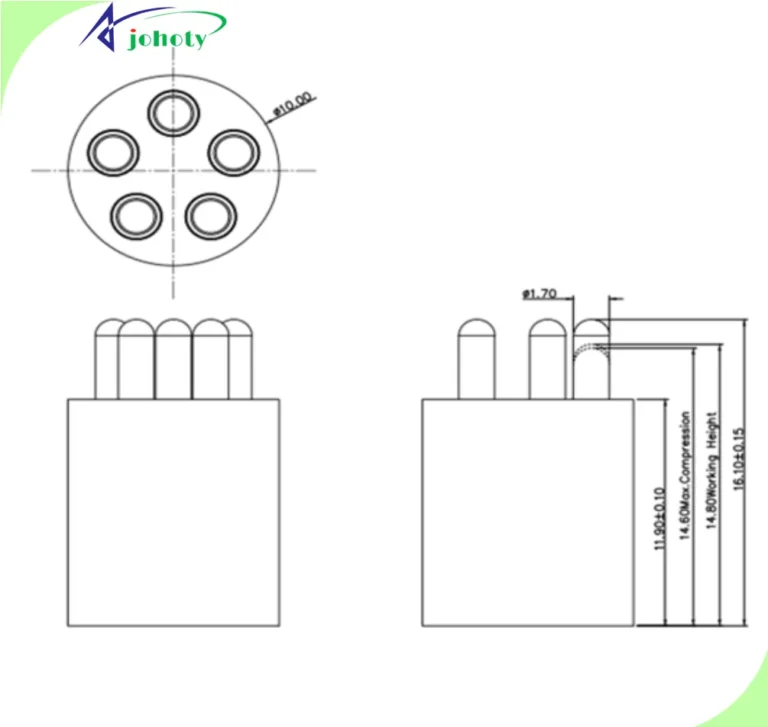 johoty

ø10.00

ø1.70

11.90±0.10

14.60Max.Compression

14.80Working Height

16.10±0.15